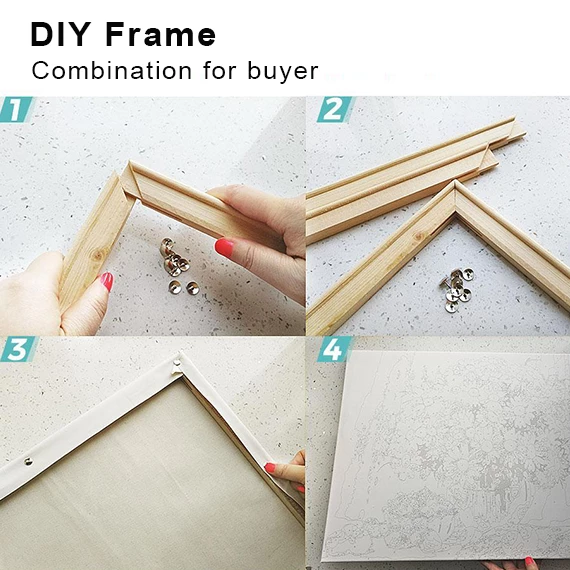 DIY Frame
Combination for buyer

1

2

3

4